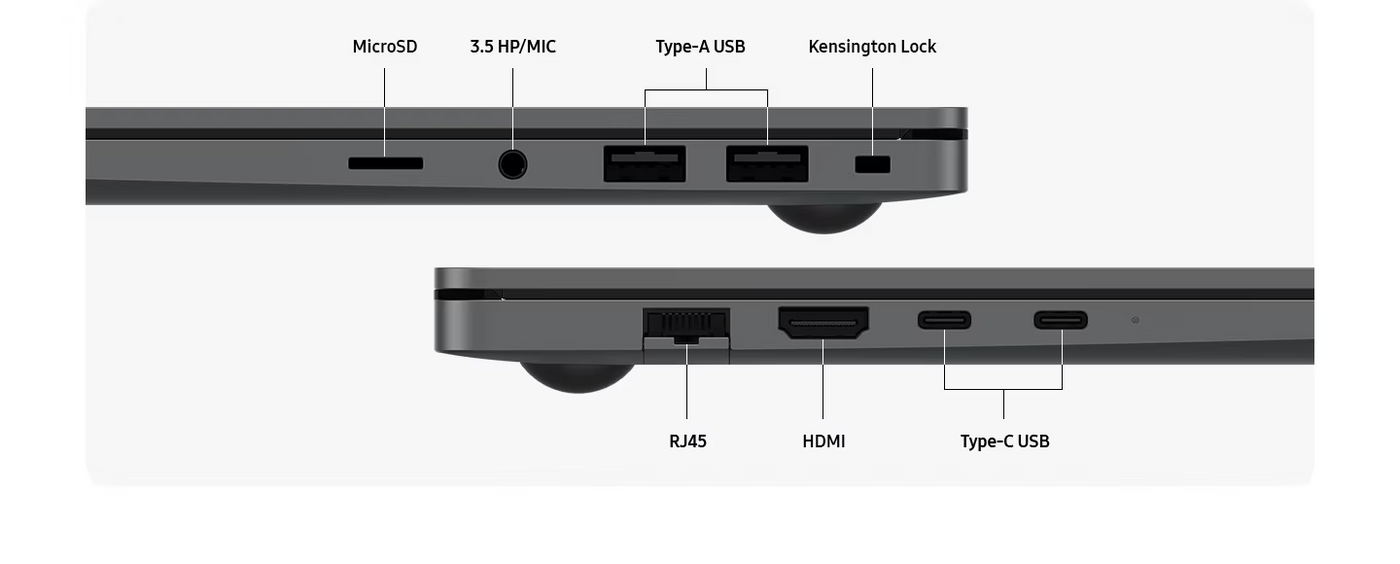 MicroSD
3.5 HP/MIC
Type-A USB
Kensington Lock

RJ45
HDMI
Type-C USB